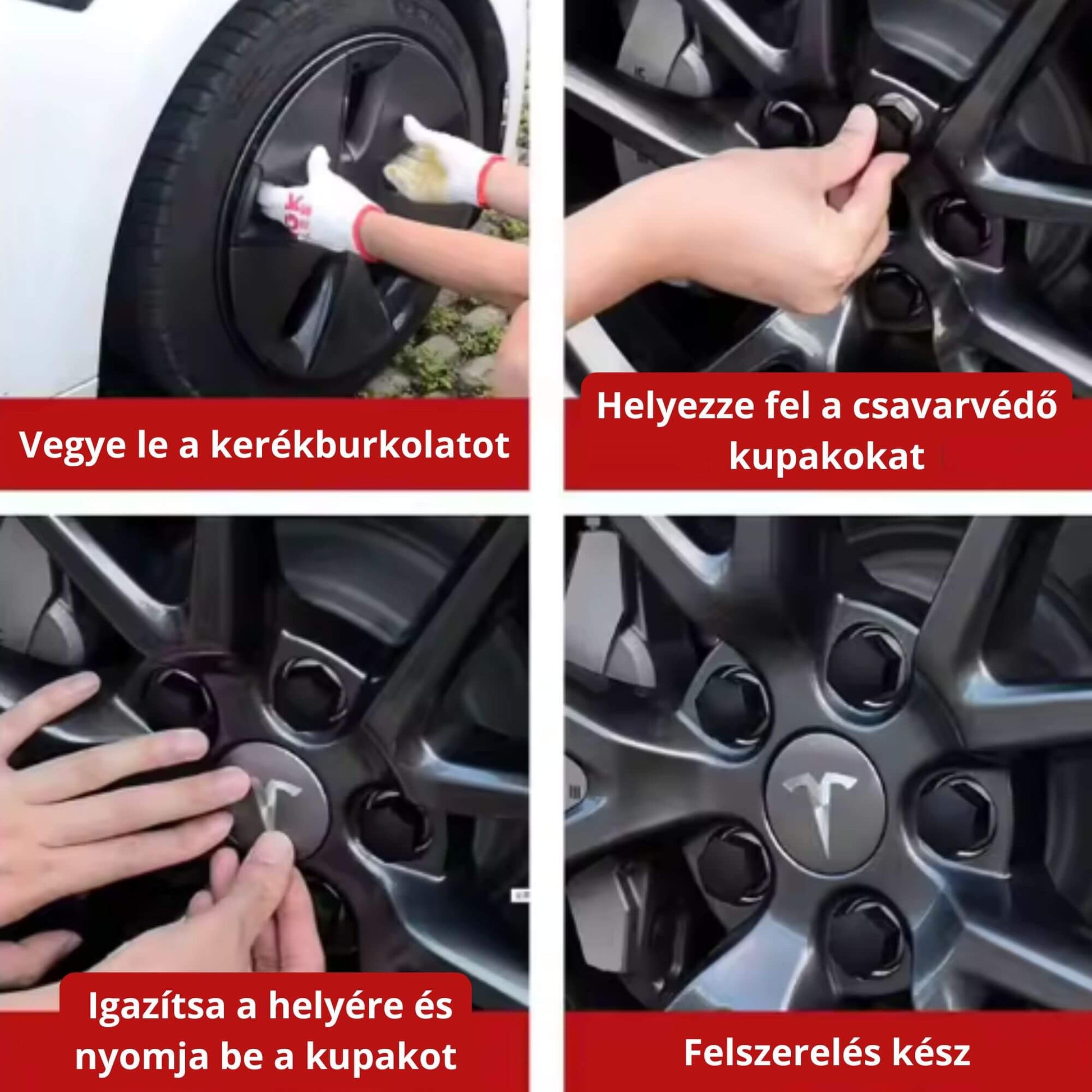 Vegye le a kerékburkolatot

Helyezze fel a csavarvédő kupakokat

Igazítsa a helyére és nyomja be a kupakot

Felszerelés kész