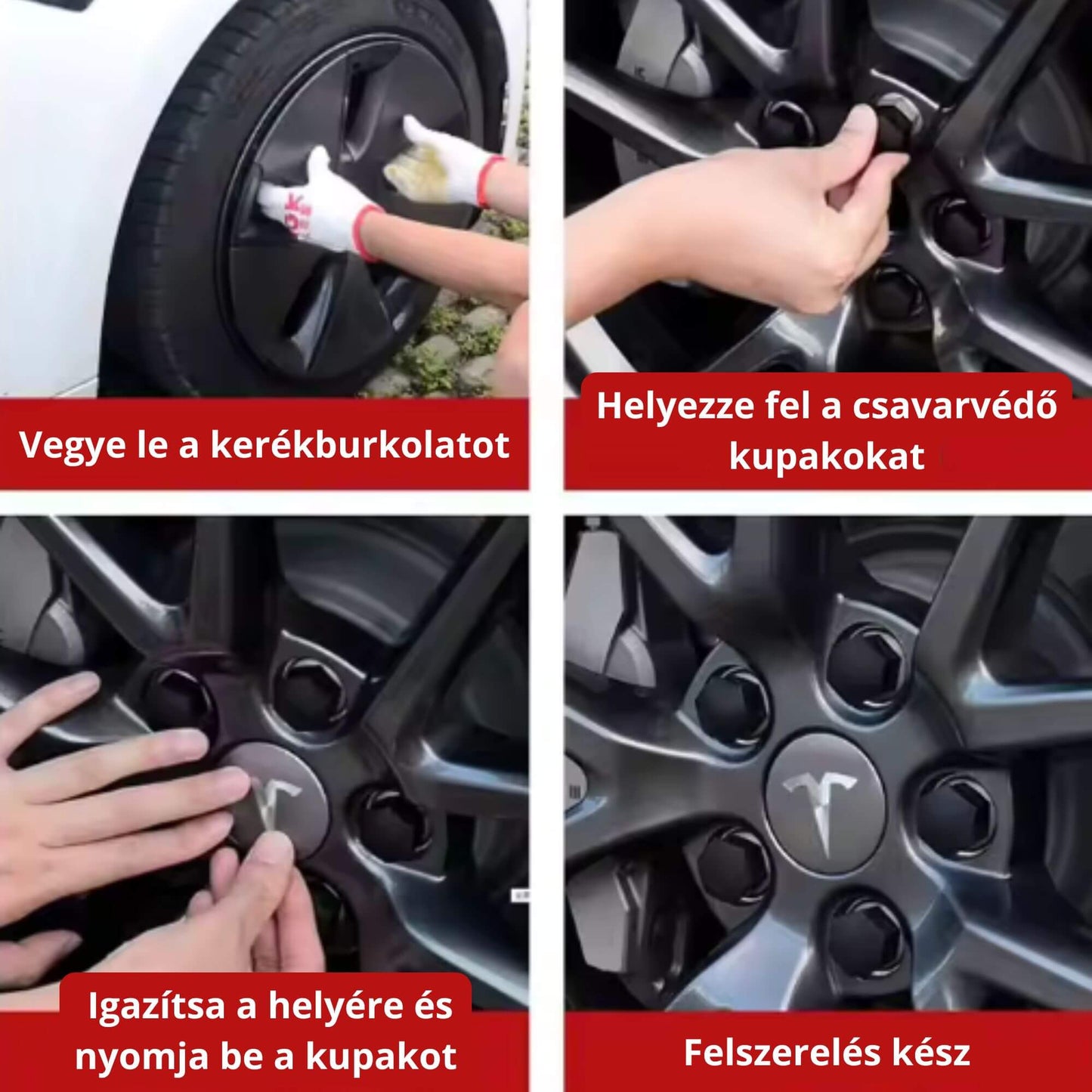 Vegye le a kerékburkolatot

Helyezze fel a csavarvédő kupakokat

Igazítsa a helyére és nyomja be a kupakot

Felszerelés kész