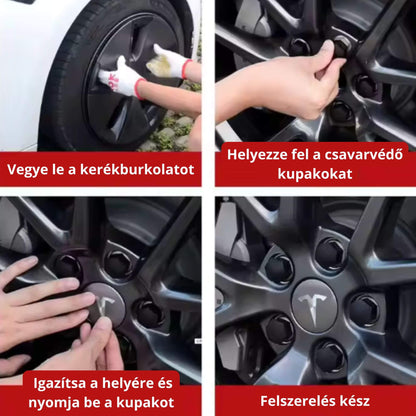 Vegye le a kerékburkolatot

Helyezze fel a csavarvédő kupakokat

Igazítsa a helyére és nyomja be a kupakot

Felszerelés kész